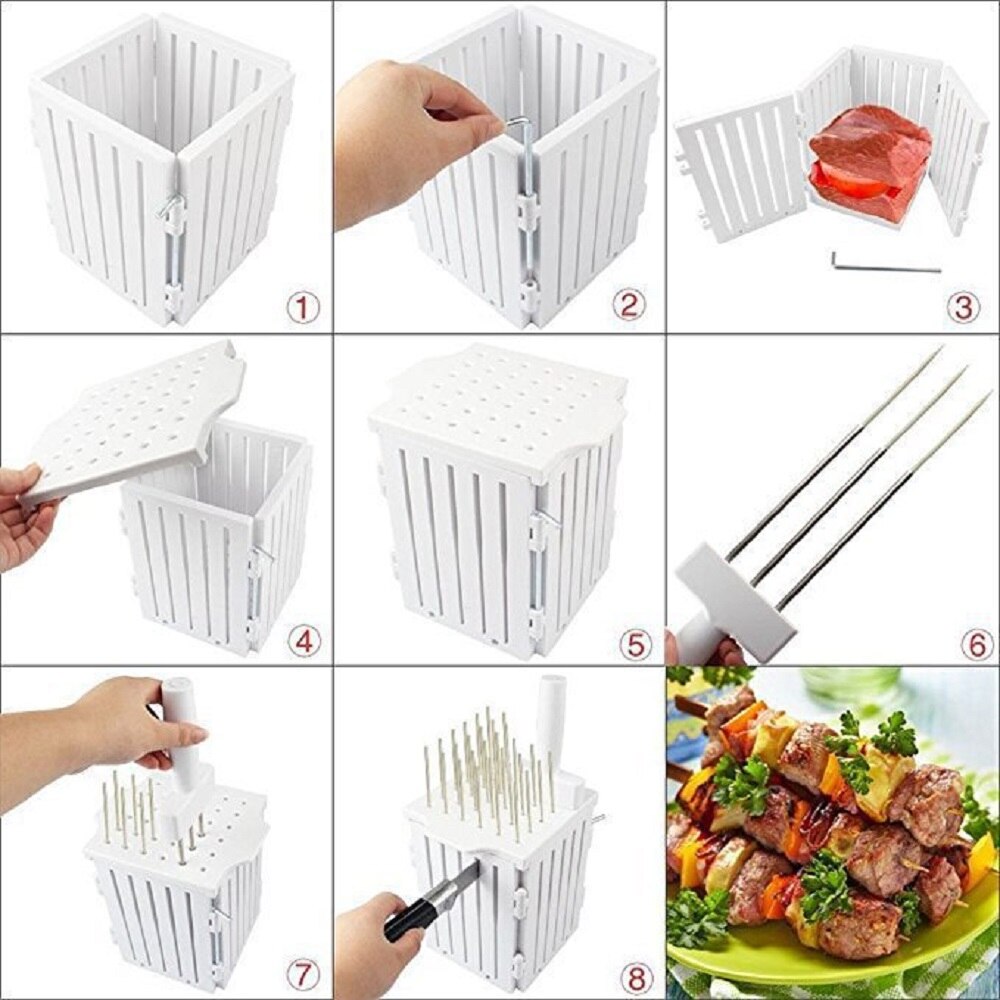 ①
②
③
④
⑤
⑥
⑦
⑧