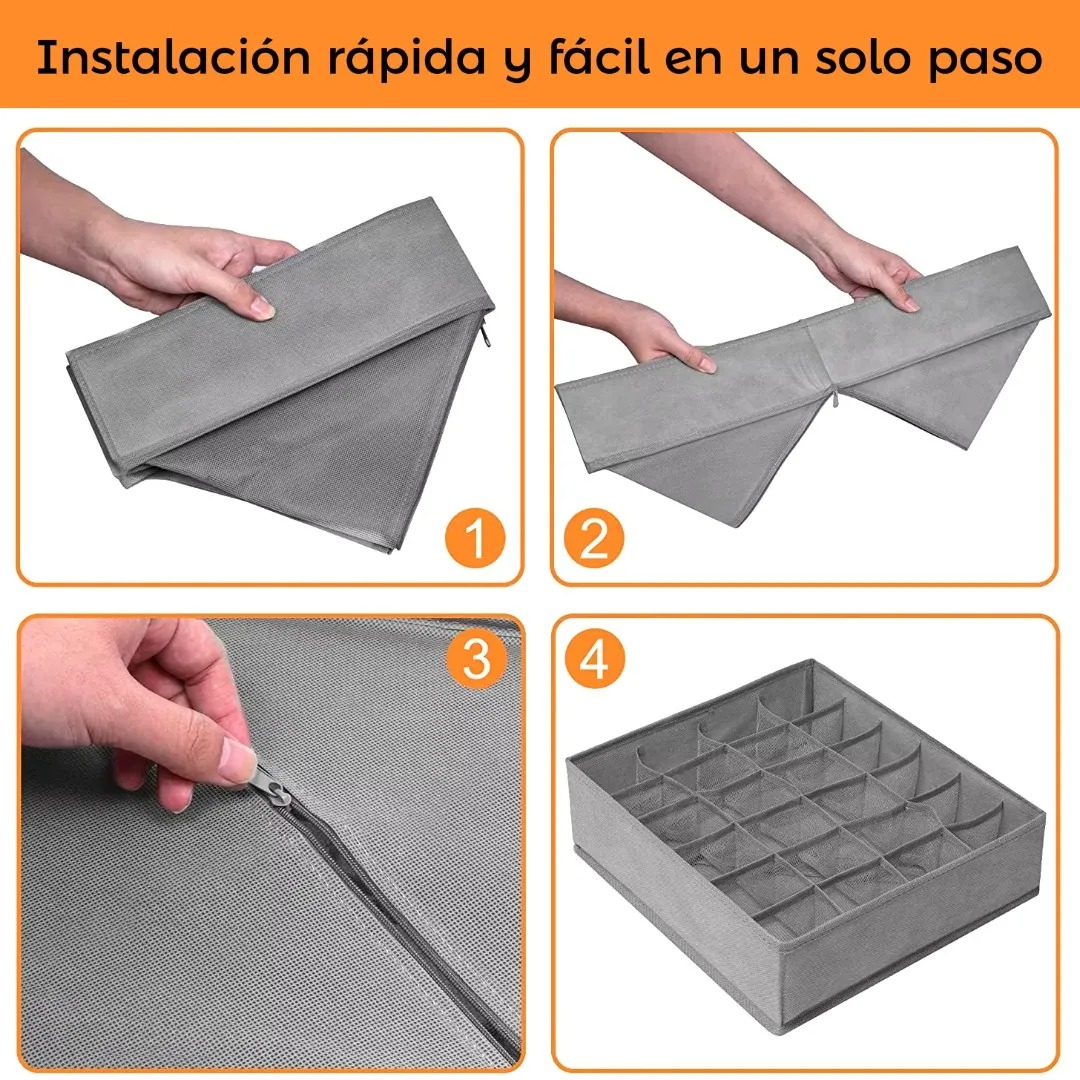 Instalación rápida y fácil en un solo paso

1

2

3

4