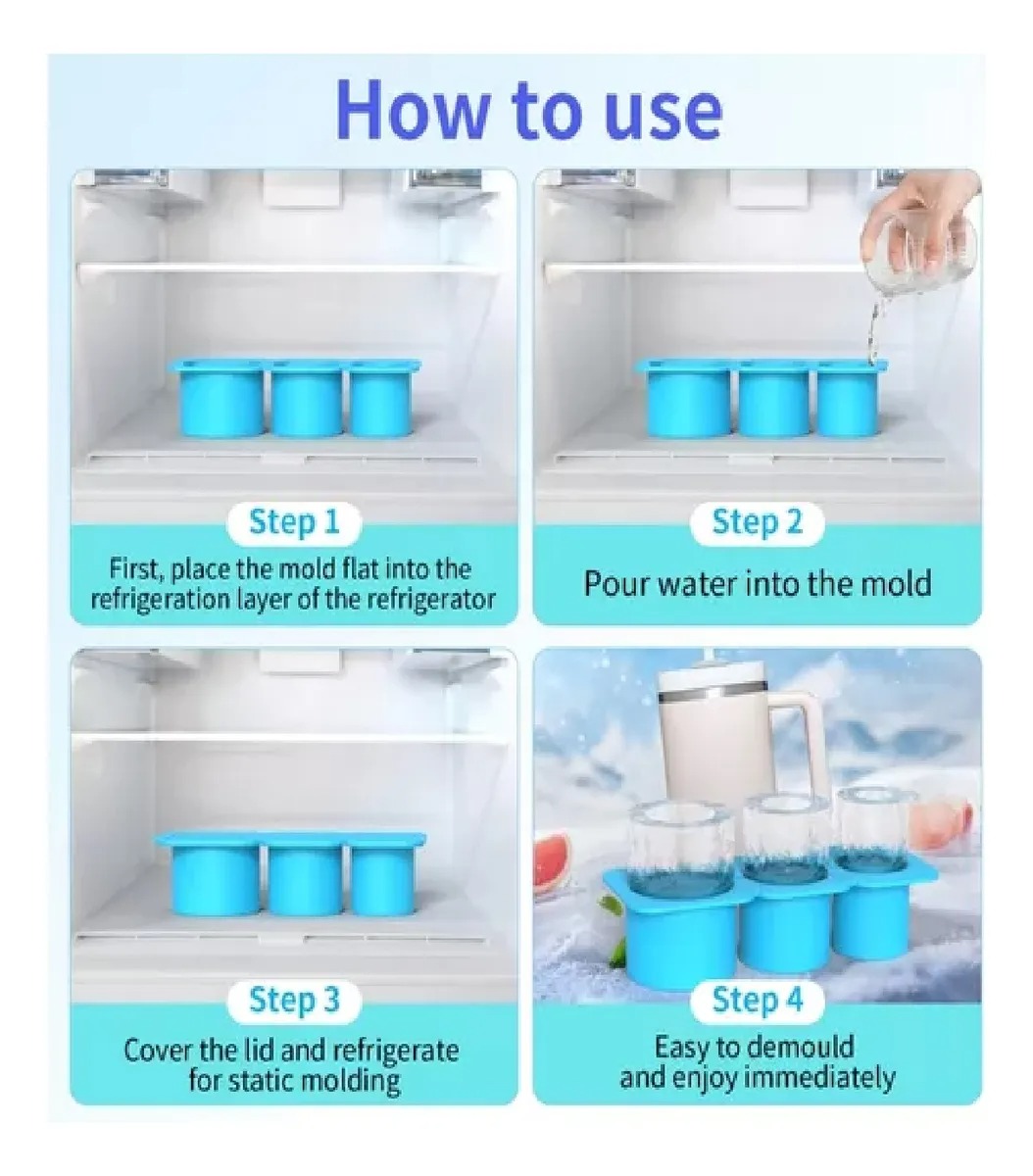 How to use

Step 1

First, place the mold flat into the refrigeration layer of the refrigerator

Step 2

Pour water into the mold

Step 3

Cover the lid and refrigerate for static molding

Step 4

Easy to demould and enjoy immediately