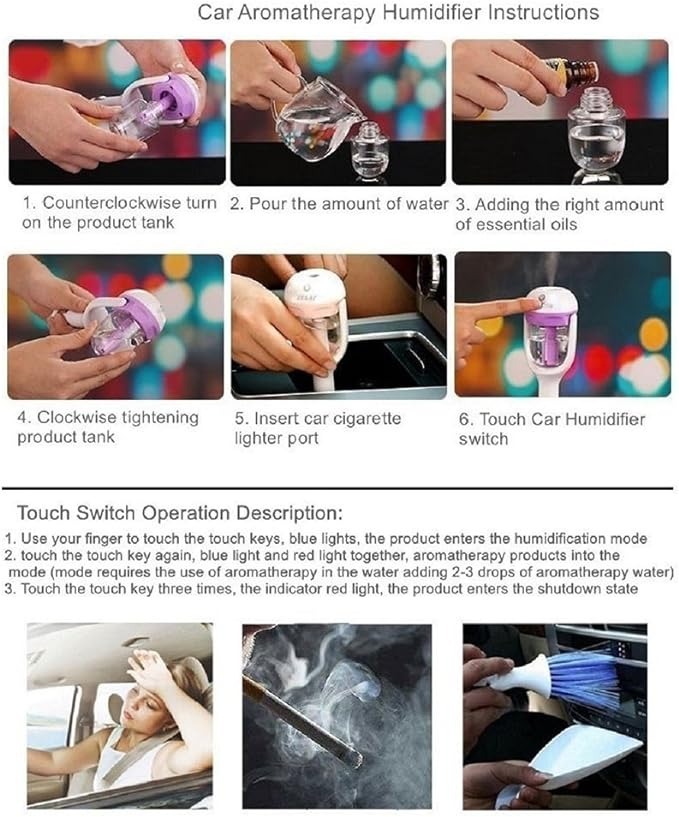 Car Aromatherapy Humidifier Instructions

1. Counterclockwise turn on the product tank

2. Pour the amount of water

3. Adding the right amount of essential oils

4. Clockwise tightening product tank

5. Insert car cigarette lighter port

6. Touch Car Humidifier switch

Touch Switch Operation Description:

1. Use your finger to touch the touch keys, blue lights, the product enters the humidification mode
2. touch the touch key again, blue light and red light together, aromatherapy products into the mode (mode requires the use of aromatherapy in the water adding 2-3 drops of aromatherapy water)
3. Touch the touch key three times, the indicator red light, the product enters the shutdown state